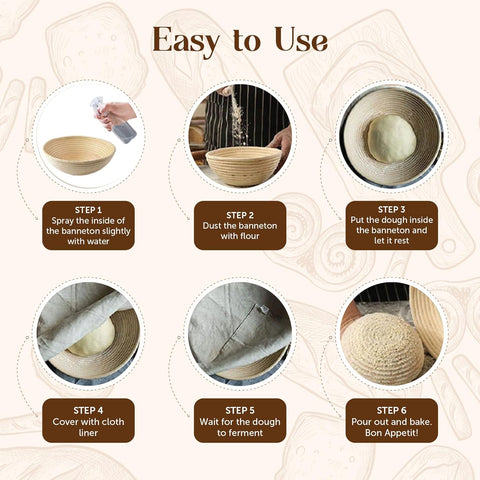 Easy to Use

STEP 1
Spray the inside of the banneton slightly with water

STEP 2
Dust the banneton with flour

STEP 3
Put the dough inside the banneton and let it rest

STEP 4
Cover with cloth liner

STEP 5
Wait for the dough to ferment

STEP 6
Pour out and bake. Bon Appetit!