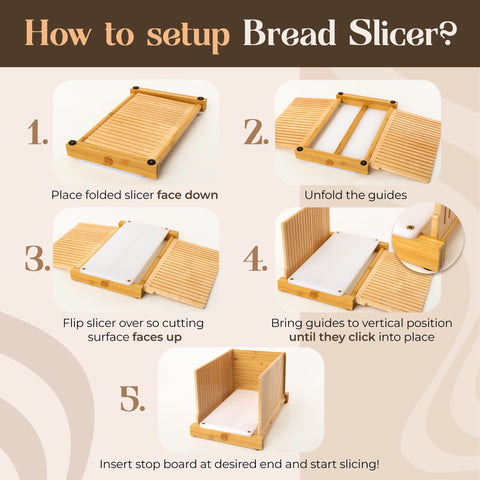 How to setup Bread Slicer?

1.

Place folded slicer face down

2.

Unfold the guides

3.

Flip slicer over so cutting surface faces up

4.

Bring guides to vertical position until they click into place

5.

Insert stop board at desired end and start slicing!